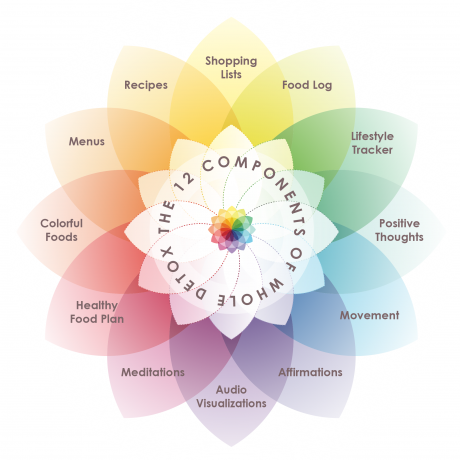 THE 12 COMPONENTS OF WHOLE DETOX

Shopping Lists

Food Log

Lifestyle Tracker

Positive Thoughts

Movement

Affirmations

Audio Visualizations

Meditations

Healthy Food Plan

Colorful Foods

Menus

Recipes